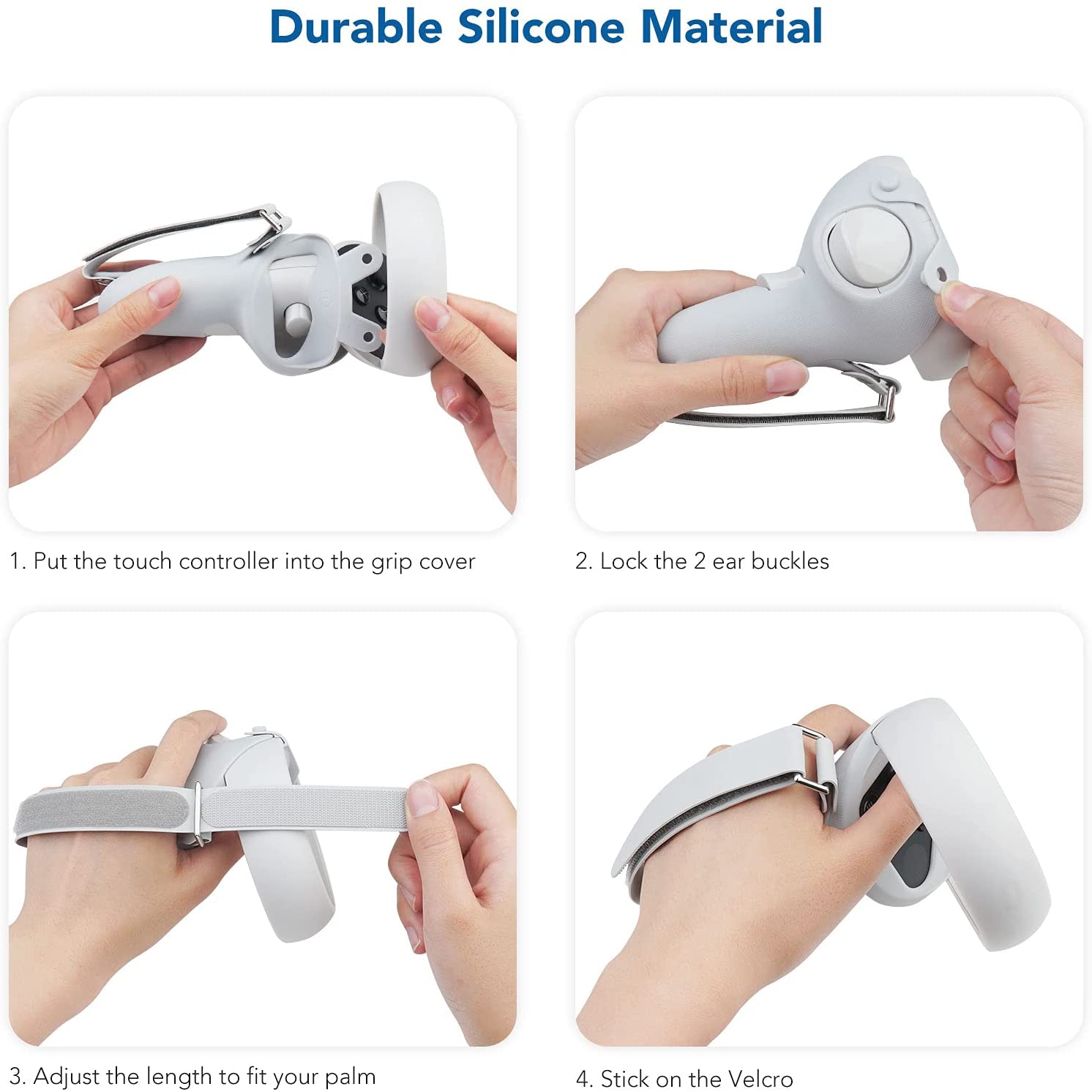 Durable Silicone Material

1. Put the touch controller into the grip cover

2. Lock the 2 ear buckles

3. Adjust the length to fit your palm

4. Stick on the Velcro